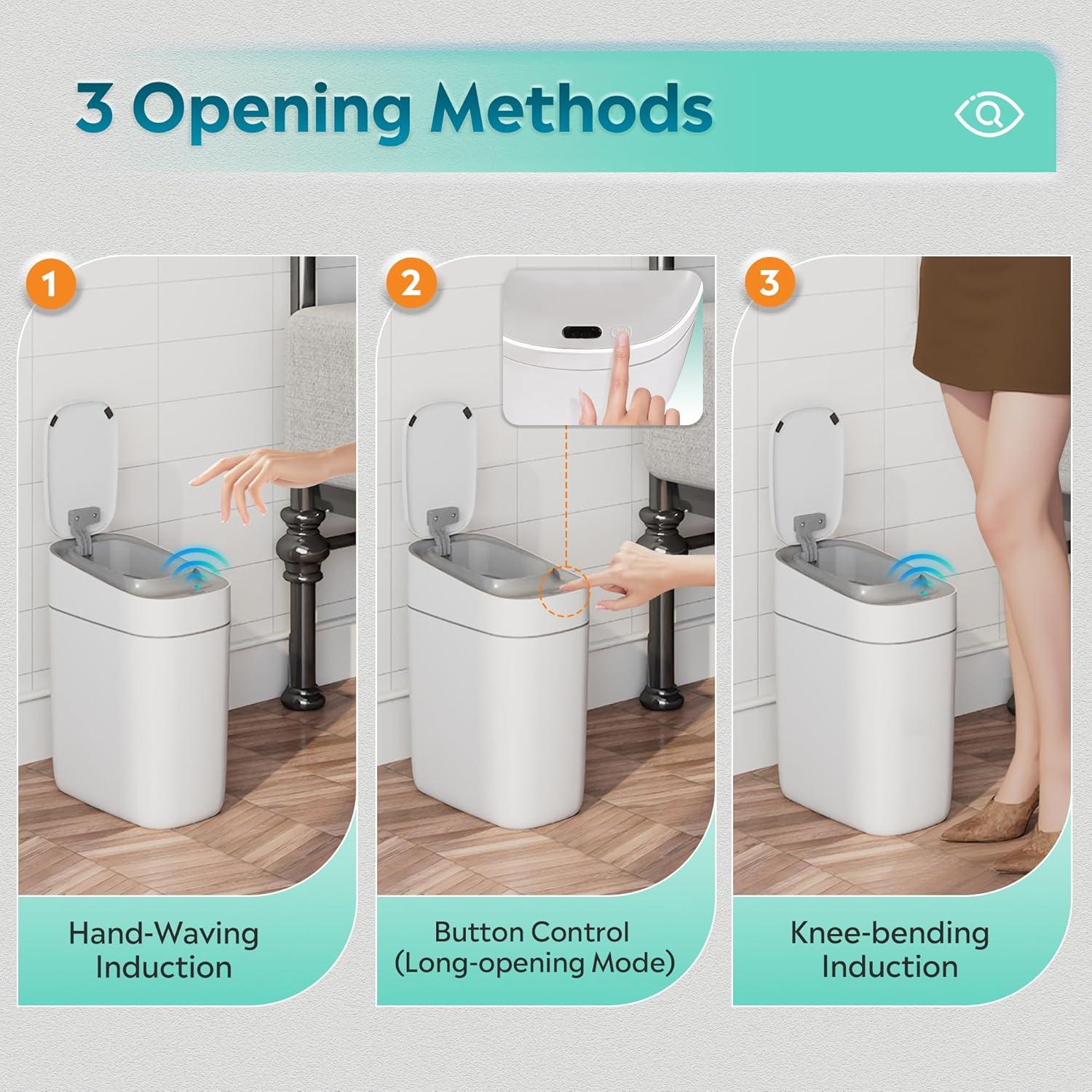 3 Opening Methods

1

Hand-Waving Induction

2

Button Control (Long-opening Mode)

3

Knee-bending Induction