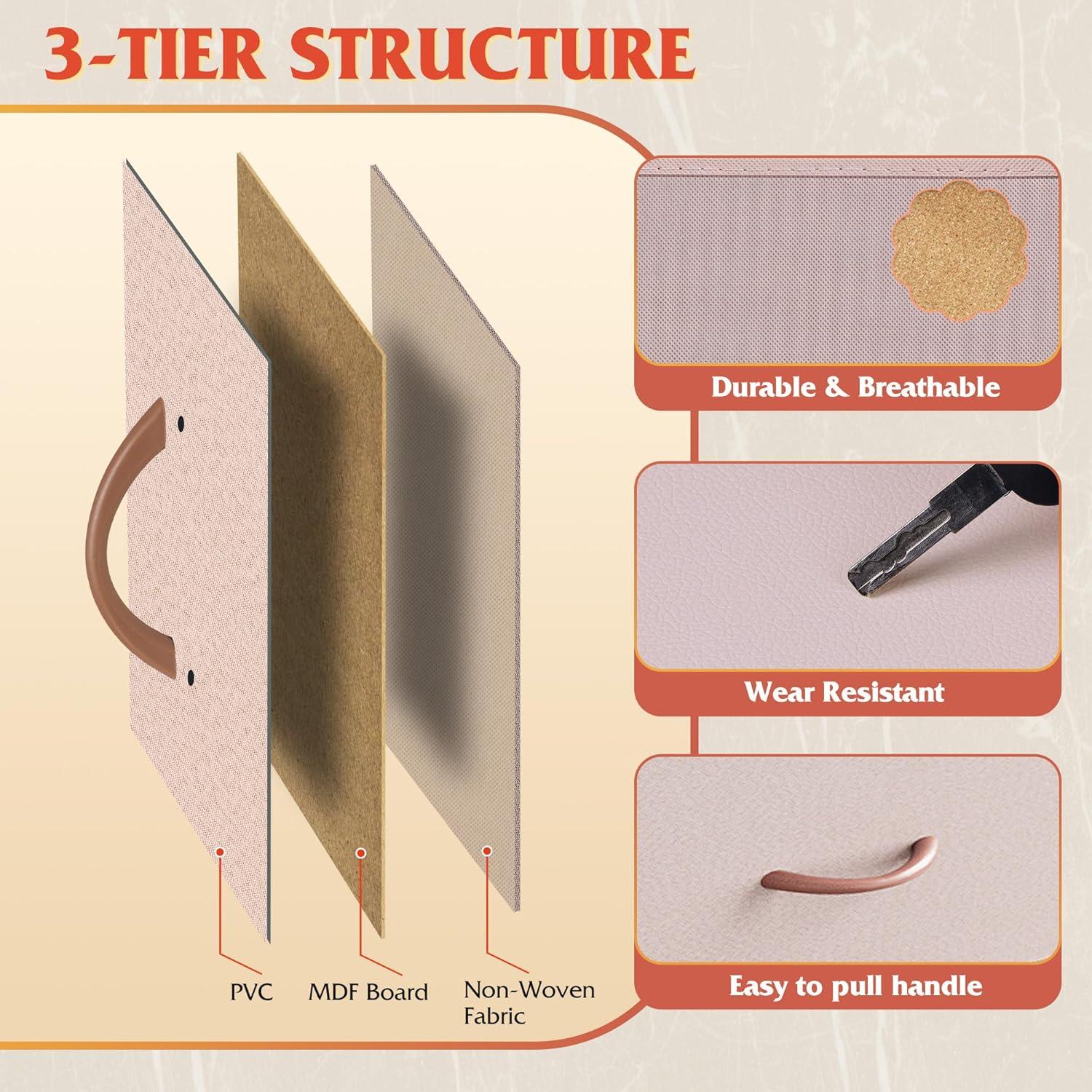 3-TIER STRUCTURE

PVC

MDF Board

Non-Woven Fabric

Durable & Breathable

Wear Resistant

Easy to pull handle