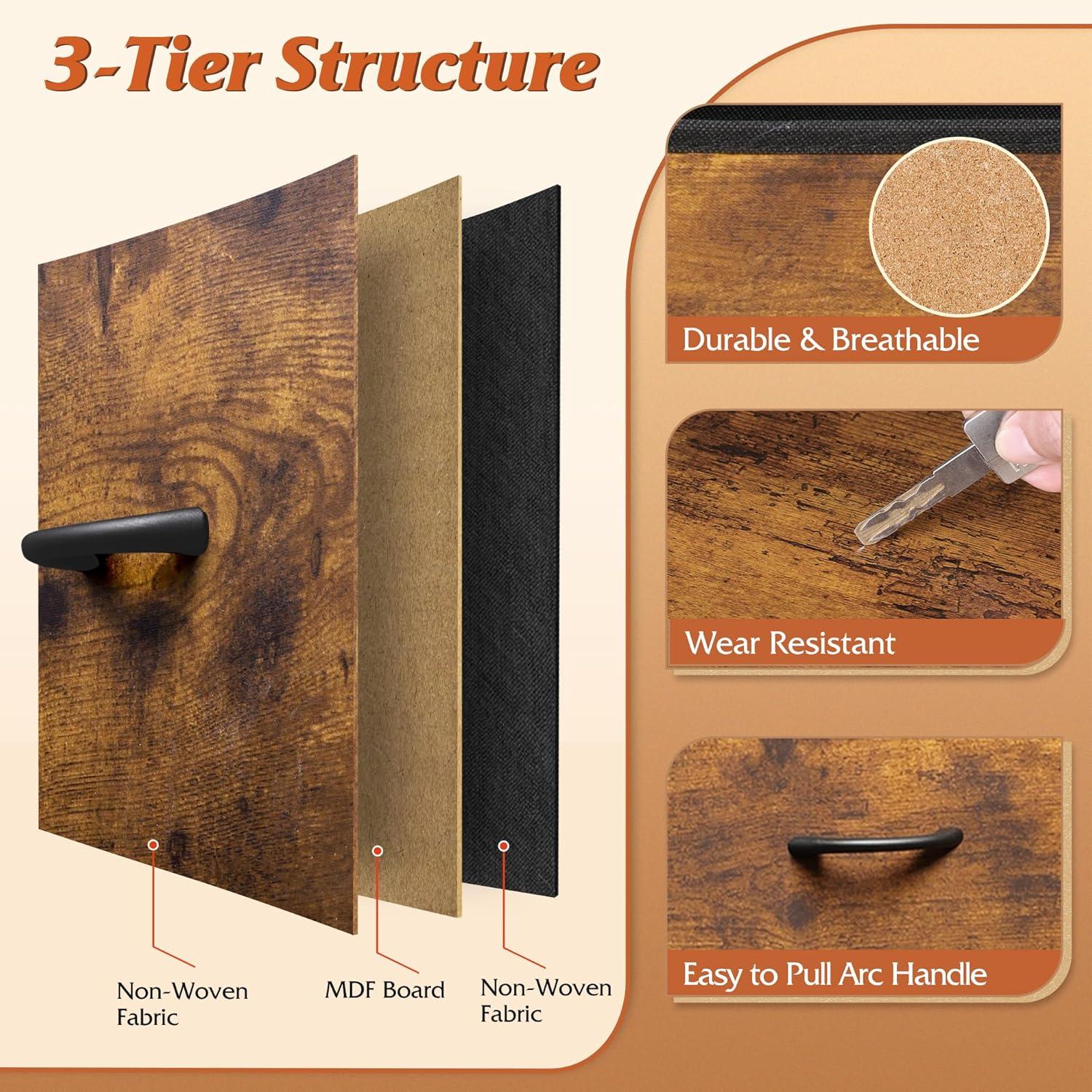 3-Tier Structure

Non-Woven Fabric

MDF Board

Non-Woven Fabric

Durable & Breathable

Wear Resistant

Easy to Pull Arc Handle