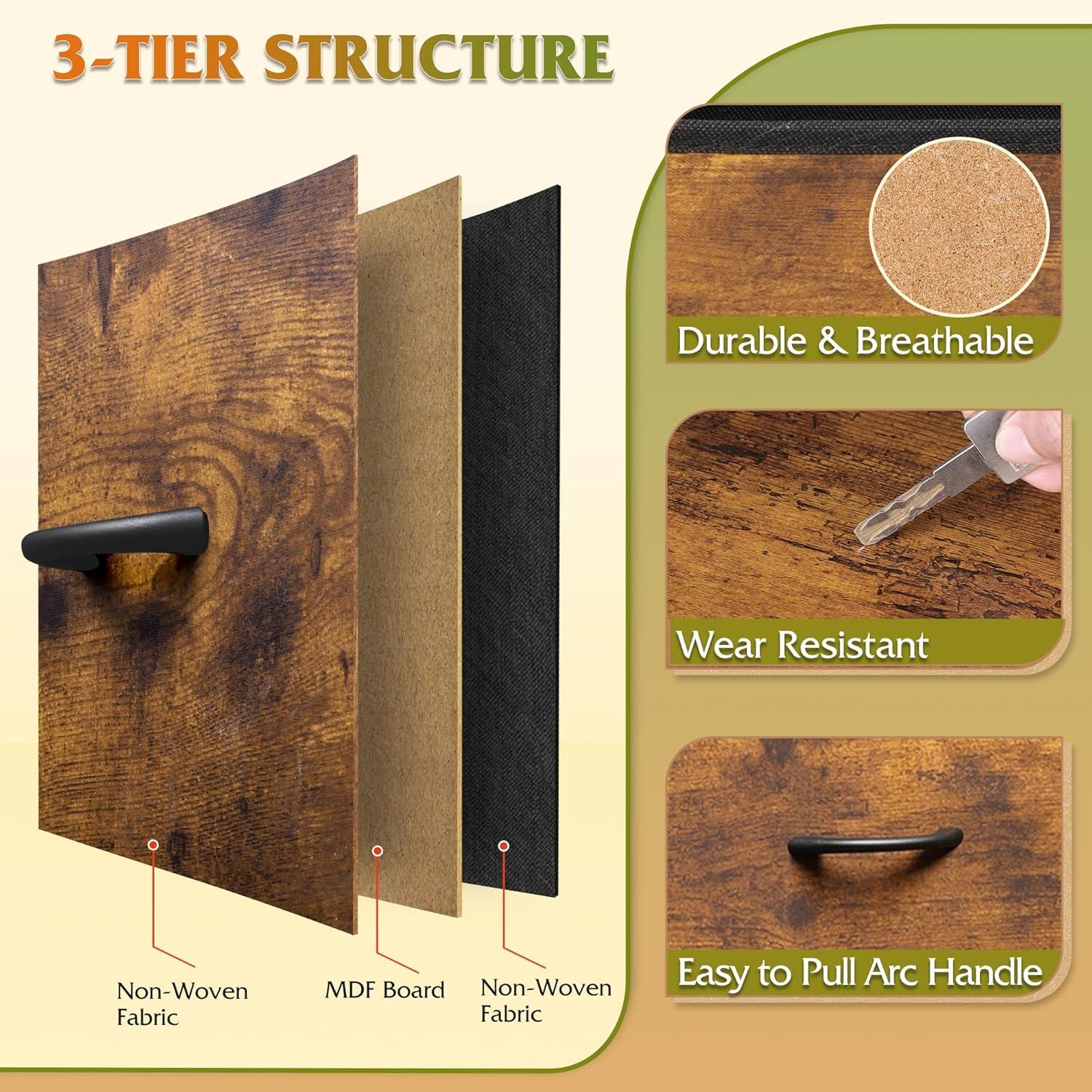 3-TIER STRUCTURE

Non-Woven Fabric

MDF Board

Non-Woven Fabric

Durable & Breathable

Wear Resistant

Easy to Pull Arc Handle