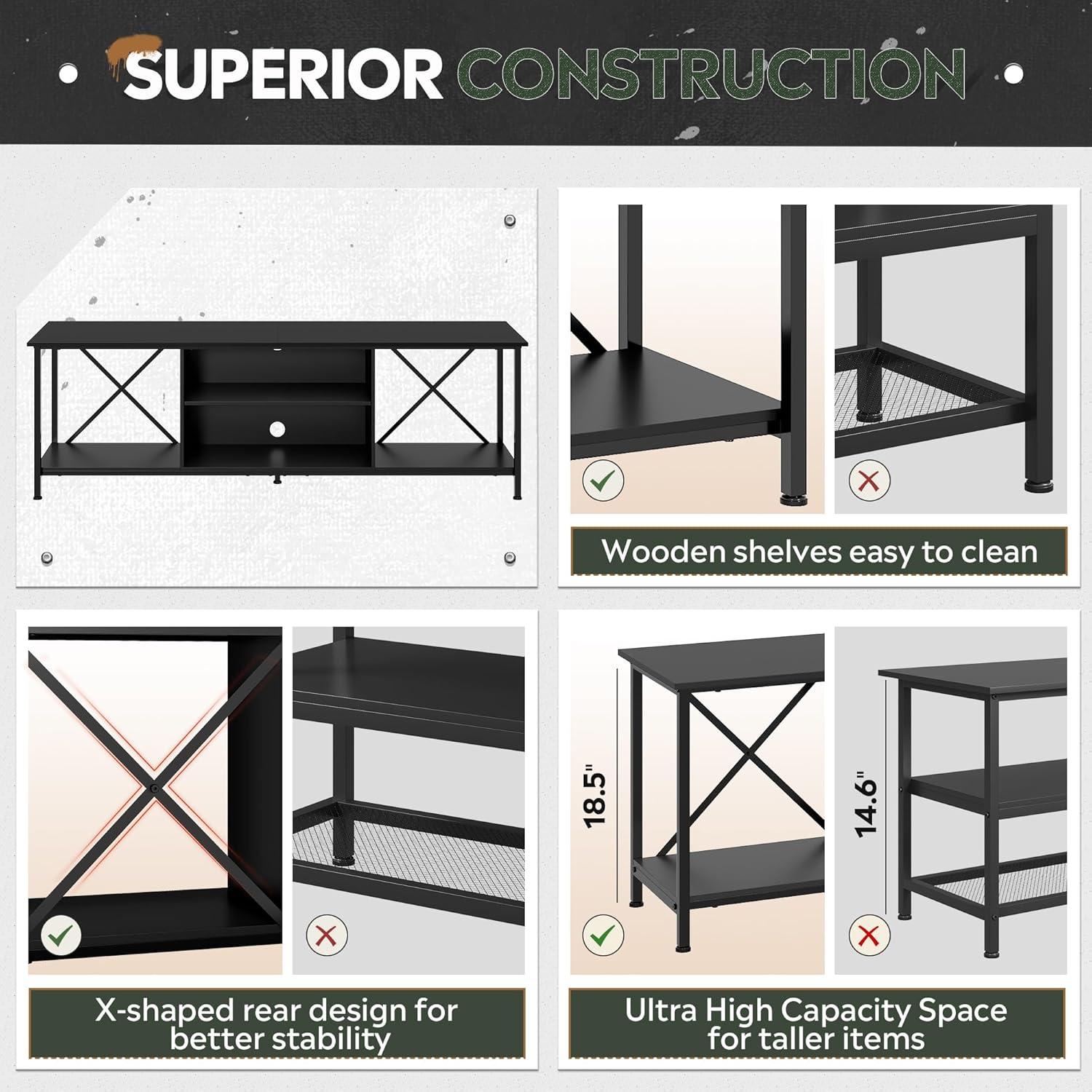 SUPERIOR CONSTRUCTION

Wooden shelves easy to clean

X-shaped rear design for better stability

18.5"

14.6"

Ultra High Capacity Space for taller items