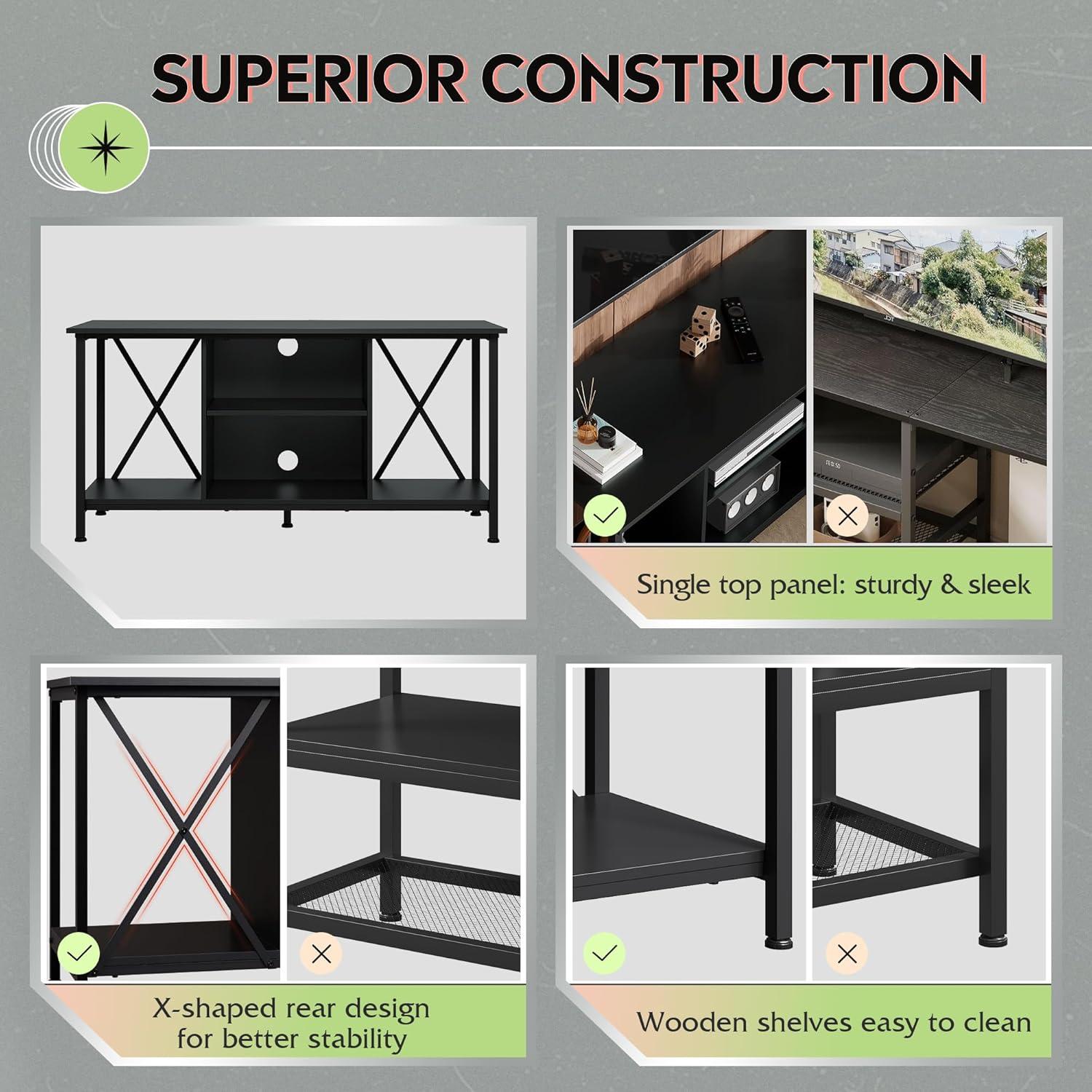 SUPERIOR CONSTRUCTION

Single top panel: sturdy & sleek

X-shaped rear design for better stability

Wooden shelves easy to clean