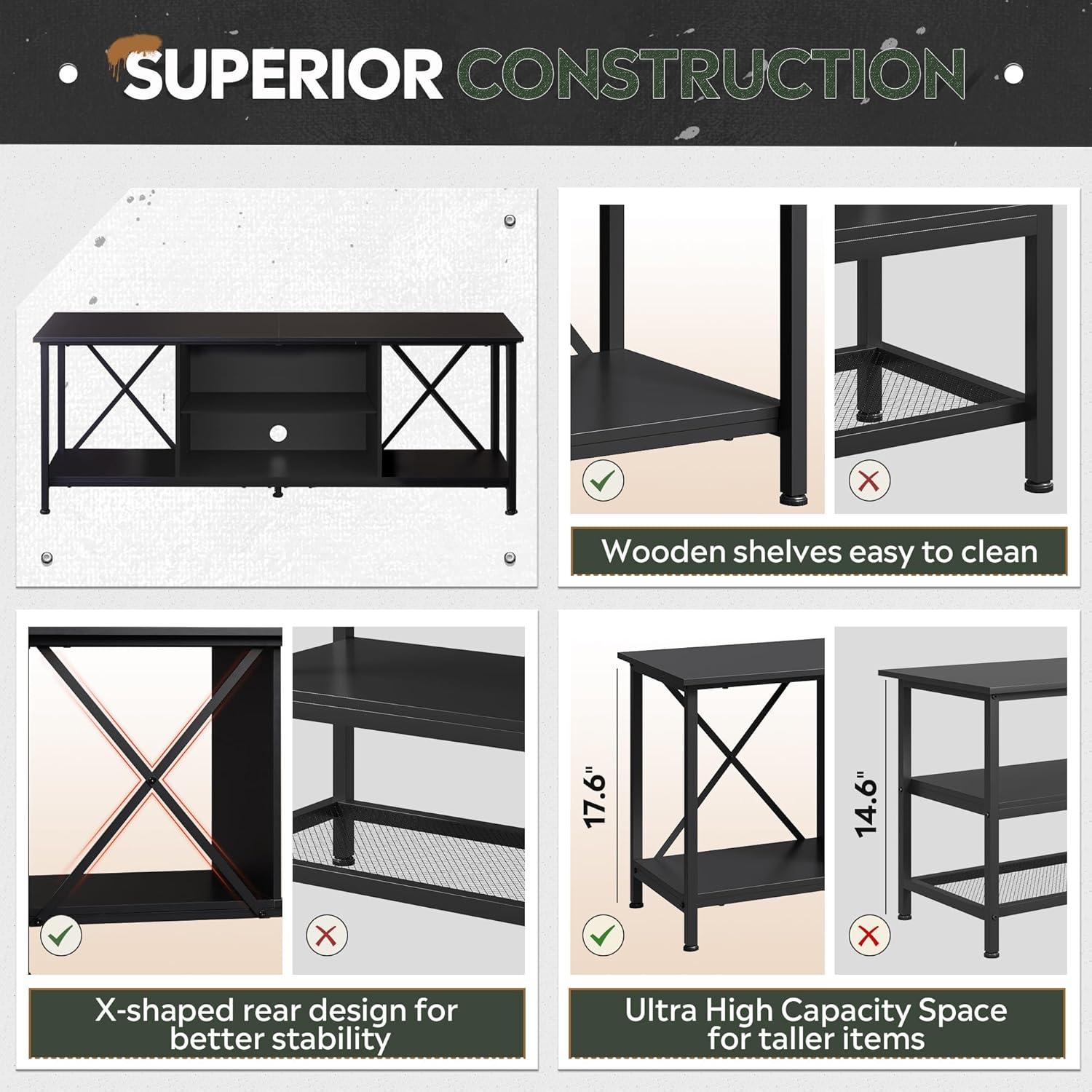 SUPERIOR CONSTRUCTION

Wooden shelves easy to clean

X-shaped rear design for better stability

17.6"

14.6"

Ultra High Capacity Space for taller items