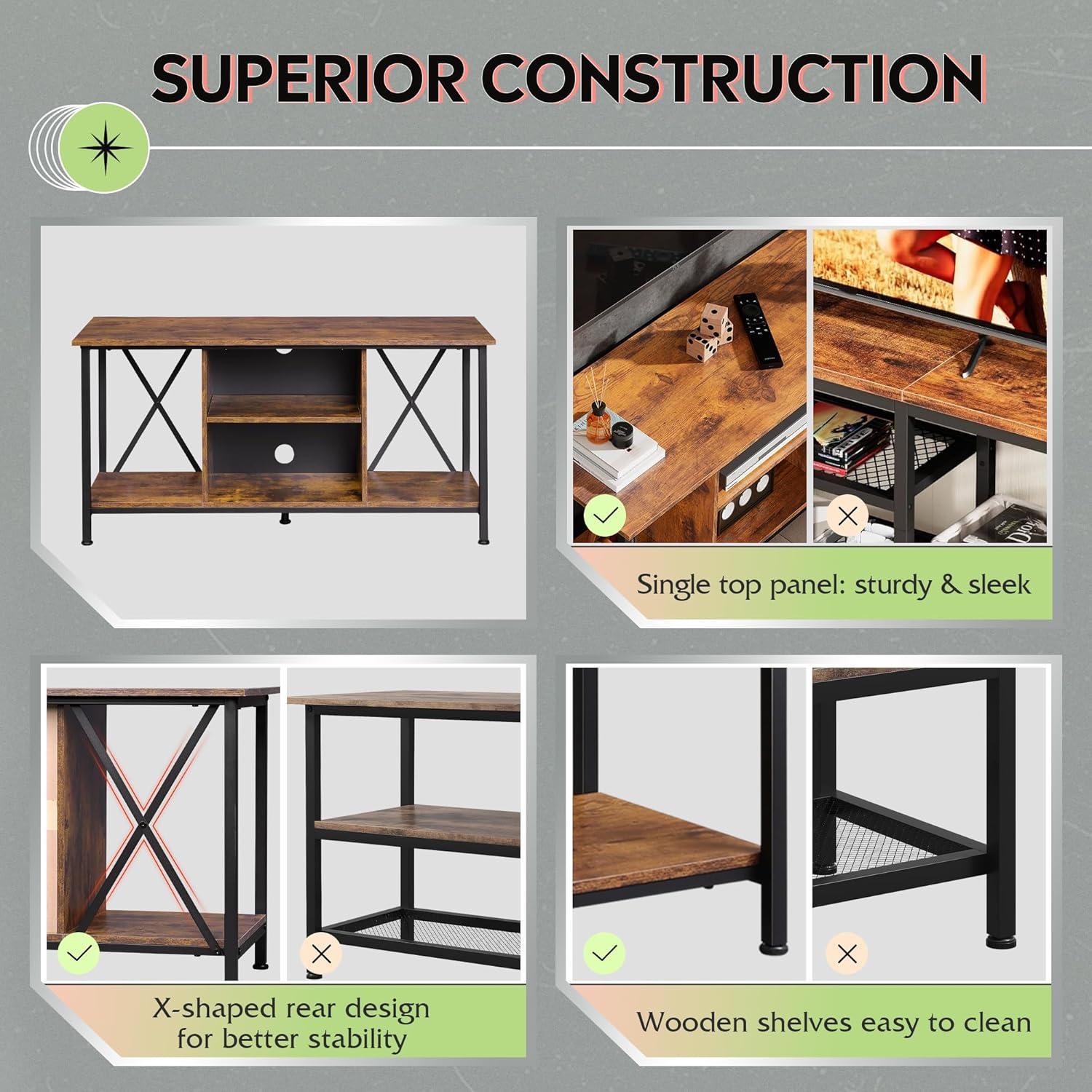 SUPERIOR CONSTRUCTION

Single top panel: sturdy & sleek

X-shaped rear design
for better stability

Wooden shelves easy to clean