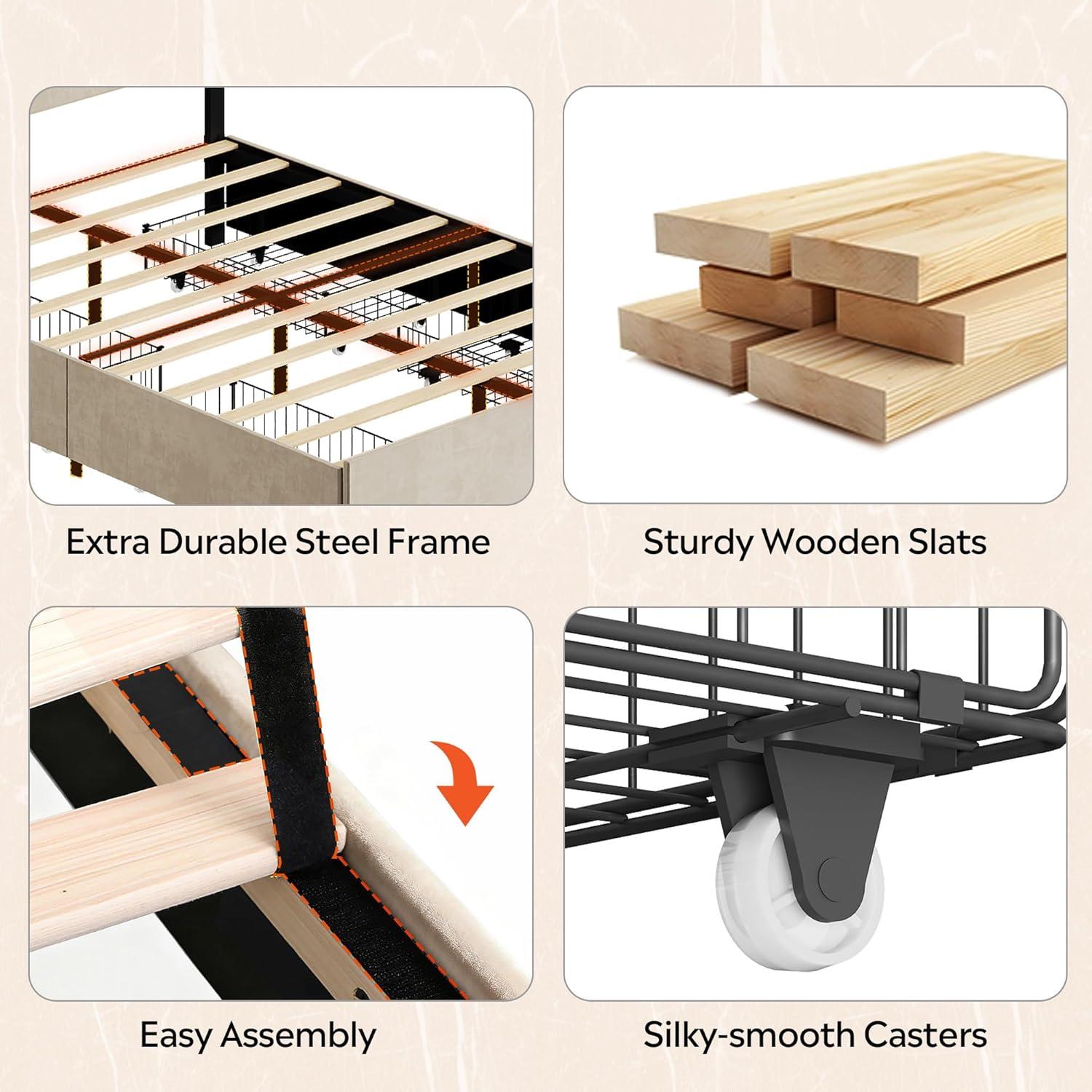 Extra Durable Steel Frame

Sturdy Wooden Slats

Easy Assembly

Silky-smooth Casters