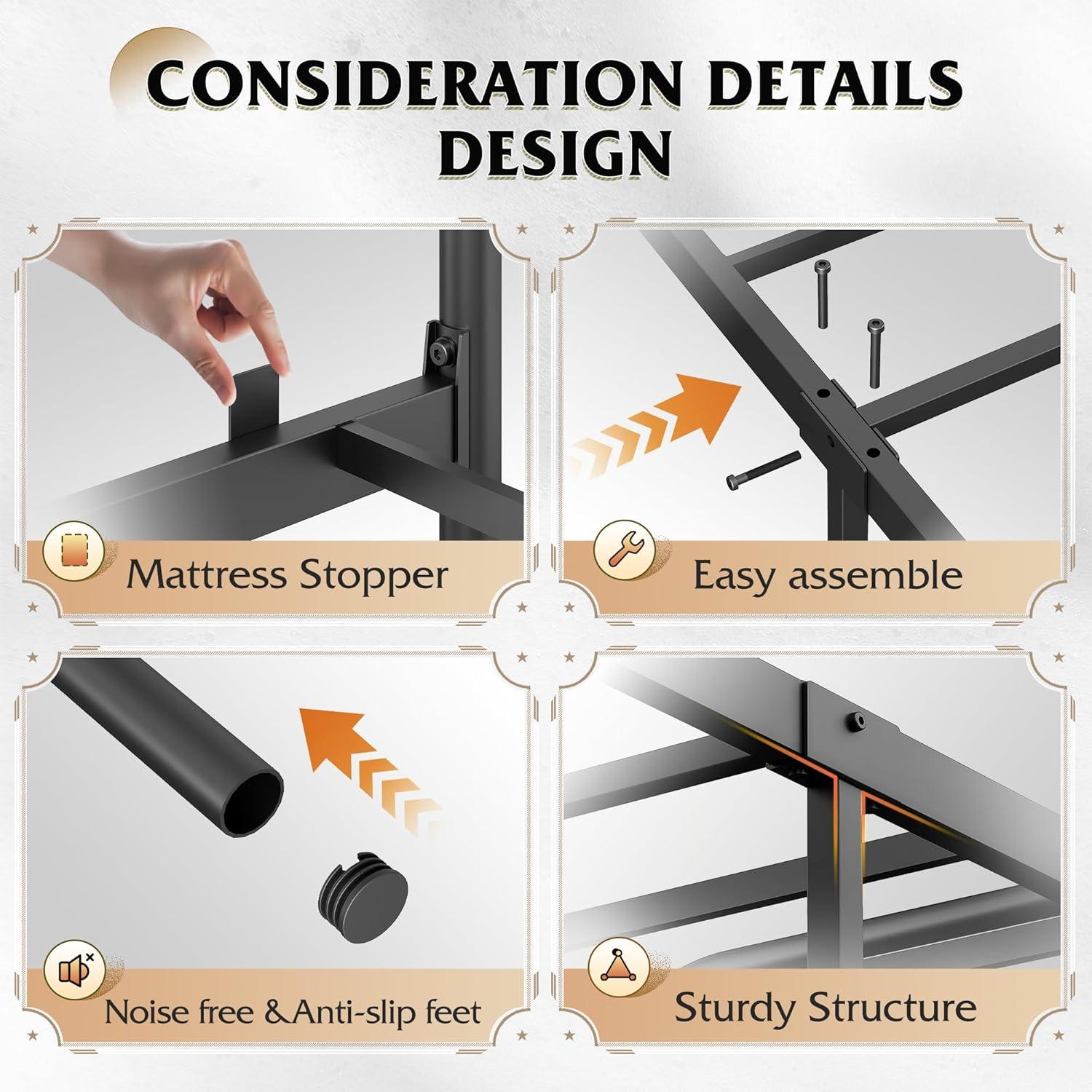 CONSIDERATION DETAILS DESIGN

Mattress Stopper

Easy assemble

Noise free &Anti-slip feet

Sturdy Structure