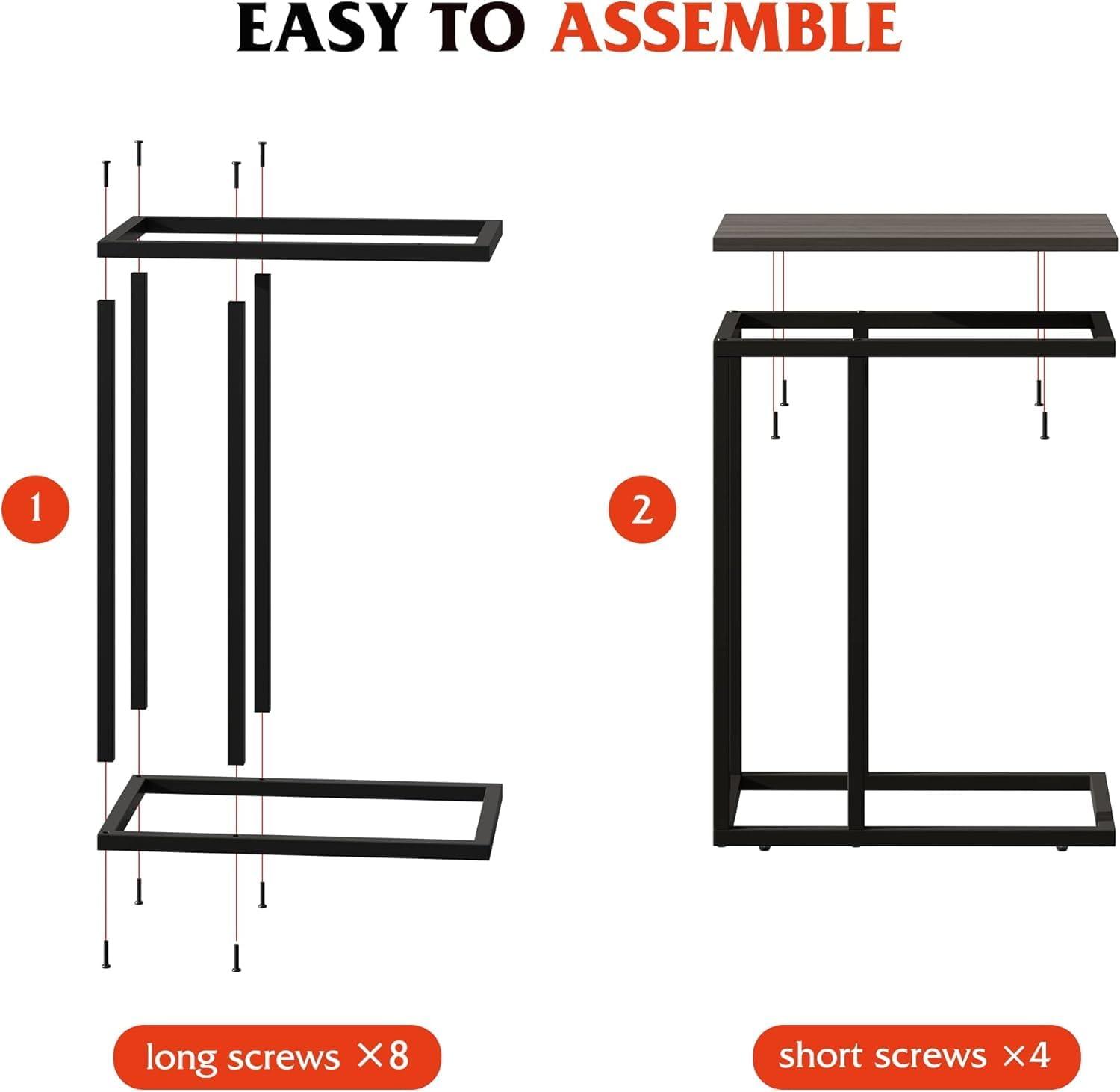 EASY TO ASSEMBLE

1

2

long screws ×8

short screws ×4