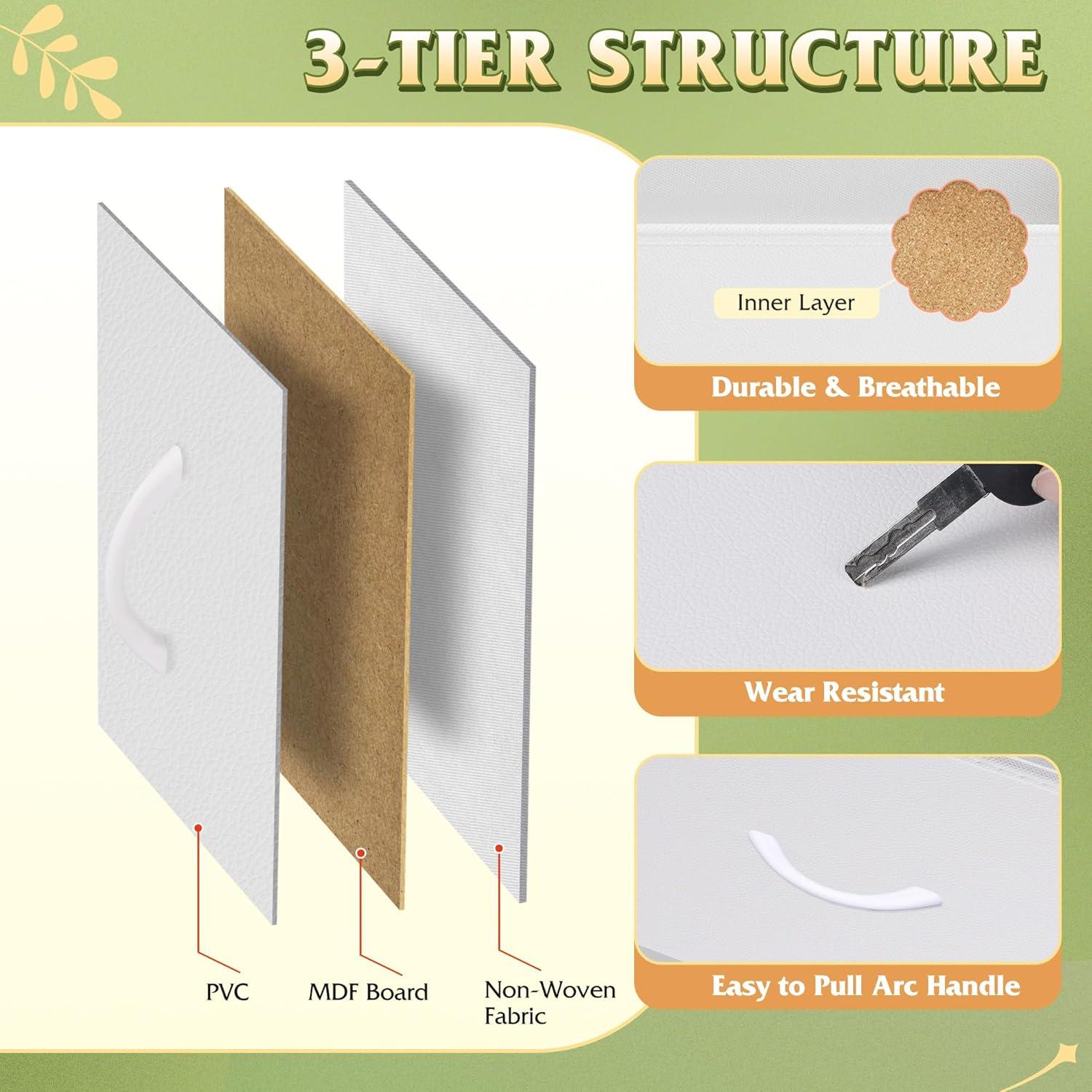 3-TIER STRUCTURE

PVC

MDF Board

Non-Woven Fabric

Inner Layer

Durable & Breathable

Wear Resistant

Easy to Pull Arc Handle