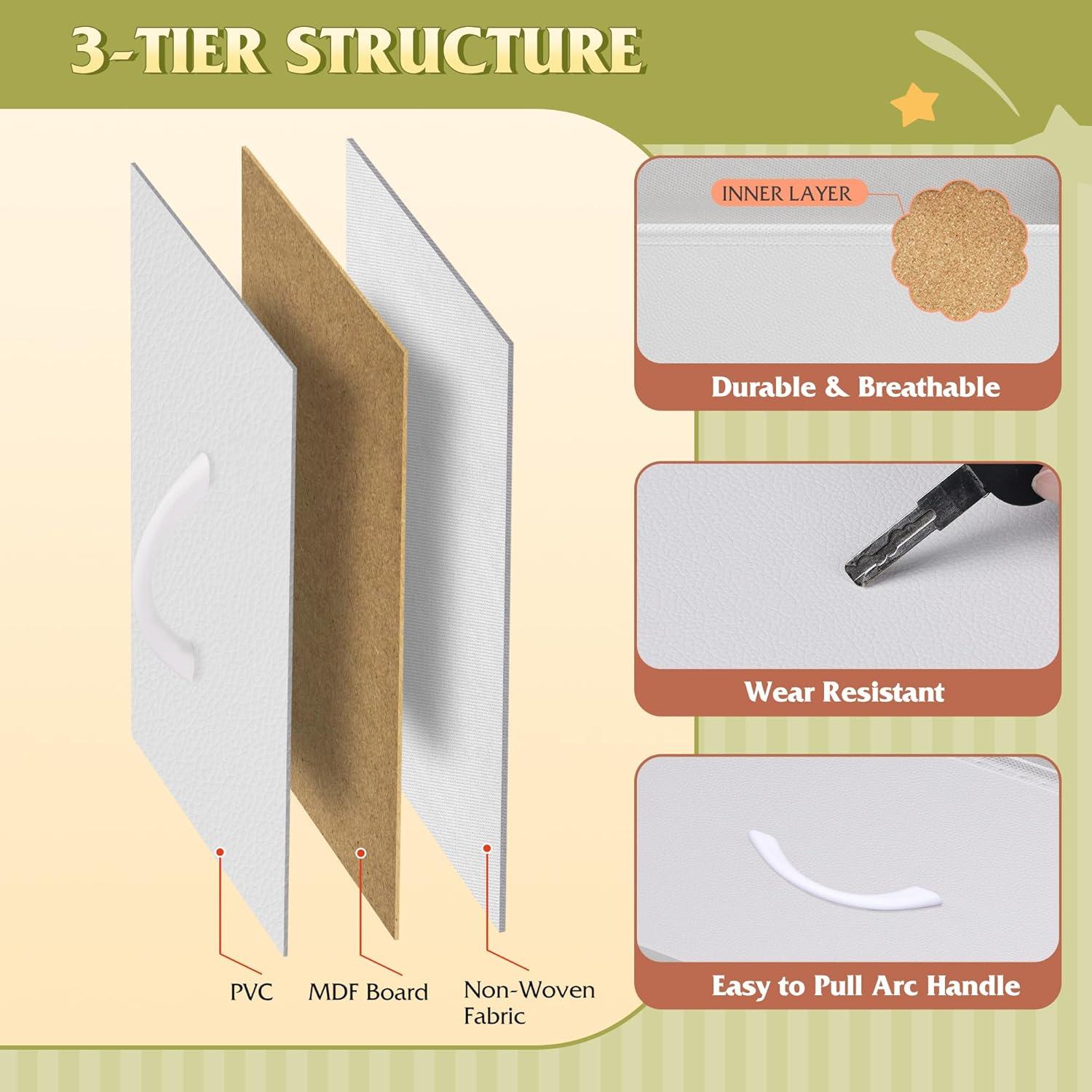 3-TIER STRUCTURE

PVC

MDF Board

Non-Woven Fabric

INNER LAYER

Durable & Breathable

Wear Resistant

Easy to Pull Arc Handle