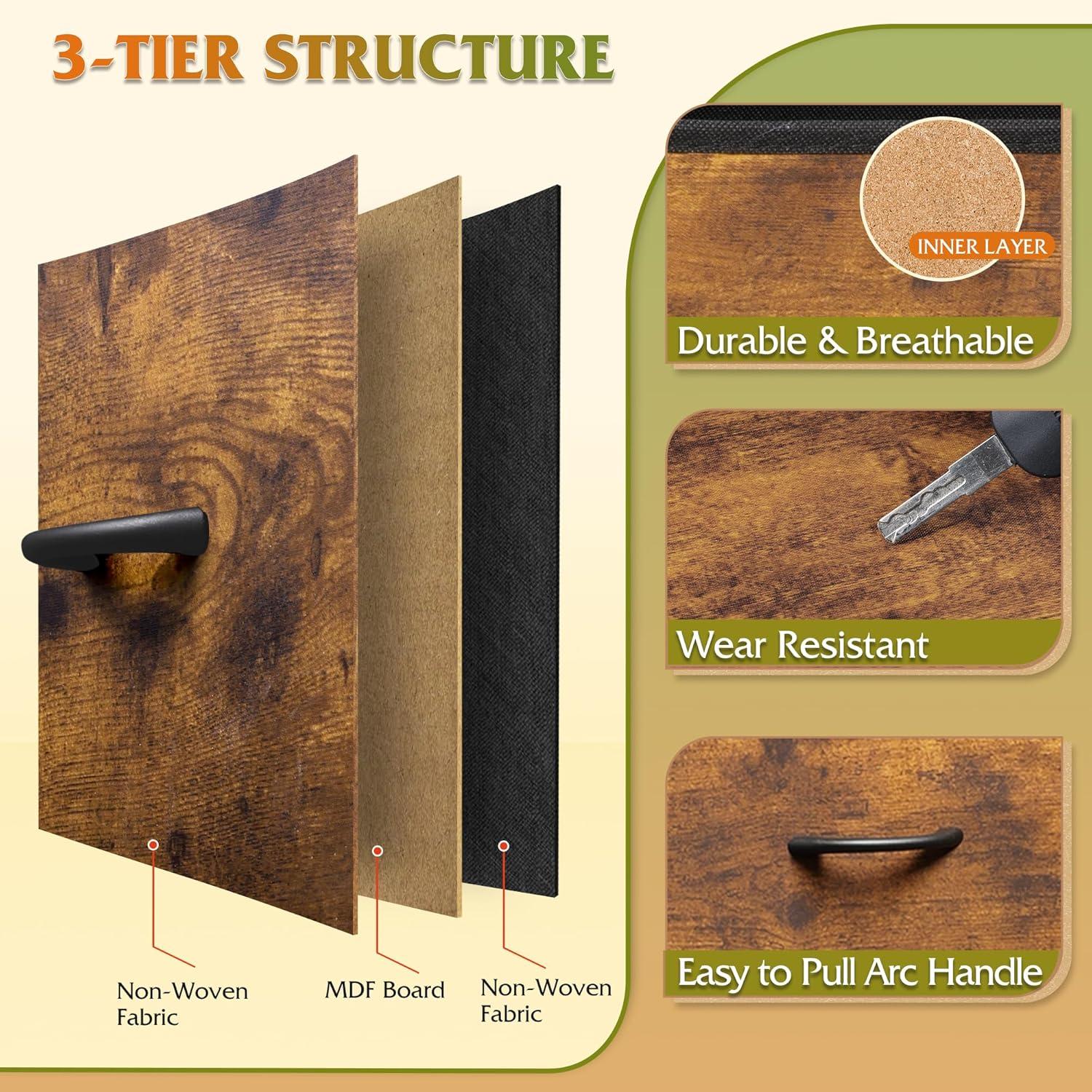 3-TIER STRUCTURE

Non-Woven Fabric

MDF Board

Non-Woven Fabric

INNER LAYER

Durable & Breathable

Wear Resistant

Easy to Pull Arc Handle