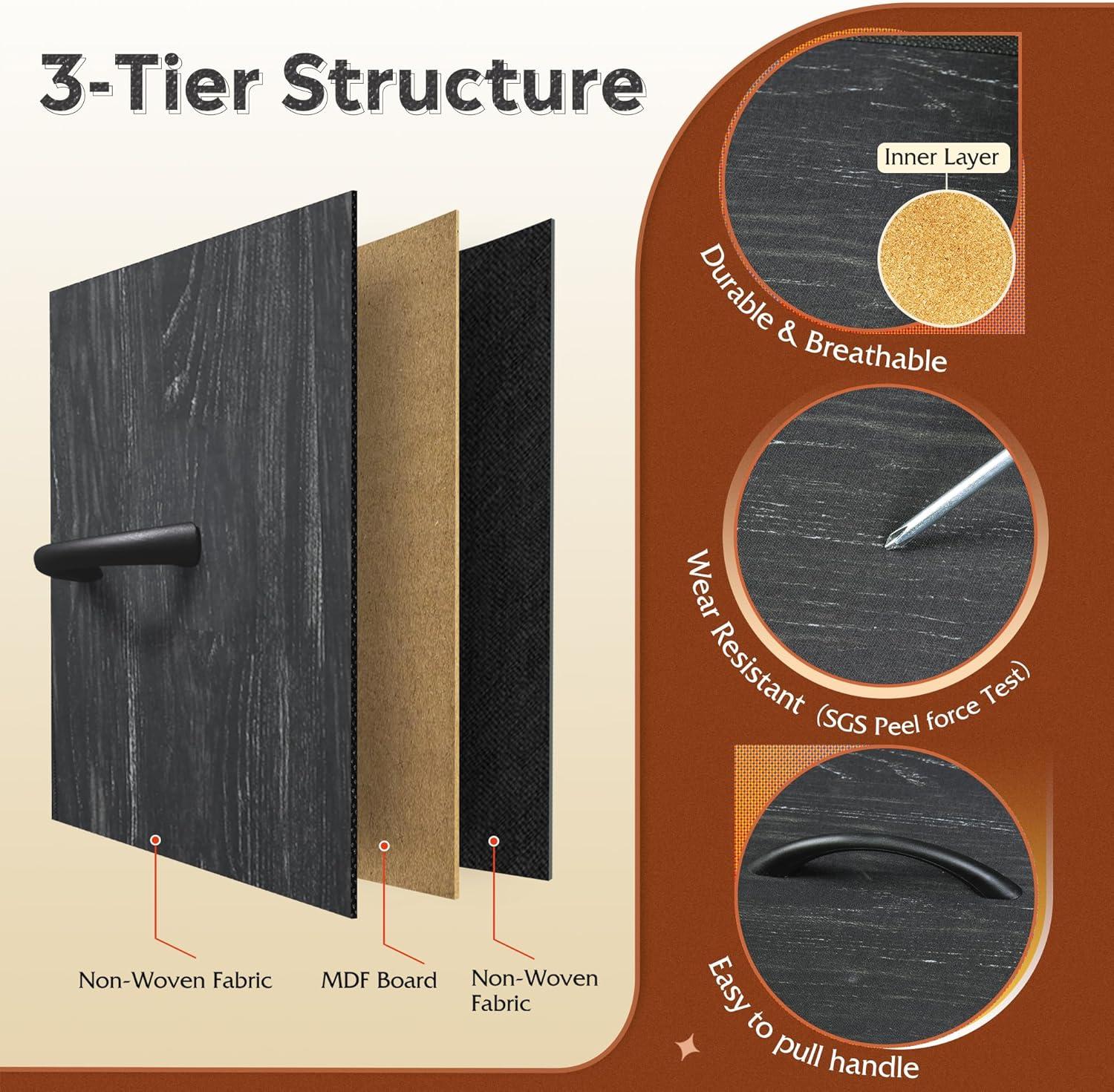 3-Tier Structure

Non-Woven Fabric

MDF Board

Non-Woven Fabric

Inner Layer

Durable & Breathable

Wear Resistant (SGS Peel force Test)

Easy to pull handle