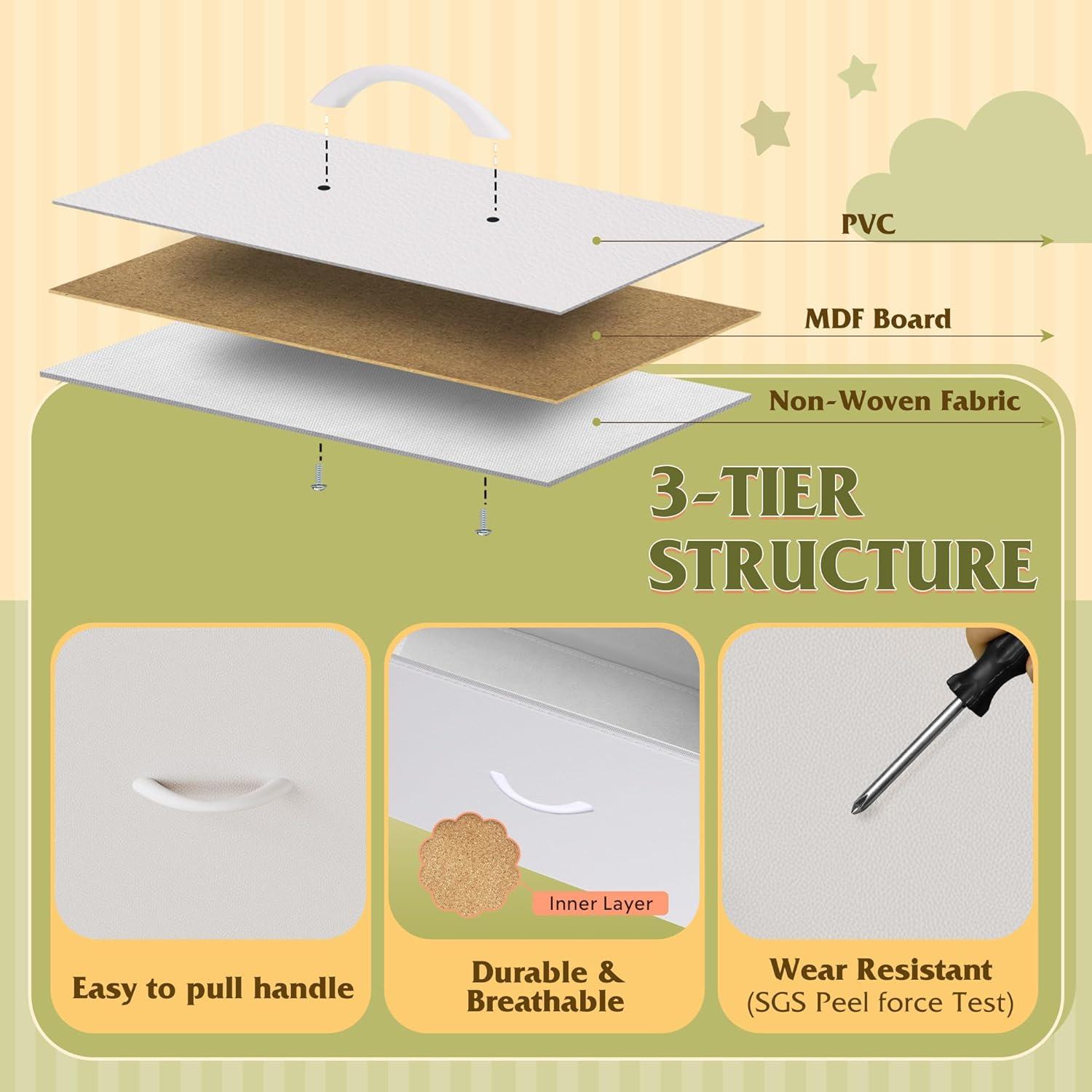 PVC

MDF Board

Non-Woven Fabric

3-TIER STRUCTURE

Easy to pull handle

Inner Layer

Durable & Breathable

Wear Resistant
(SGS Peel force Test)