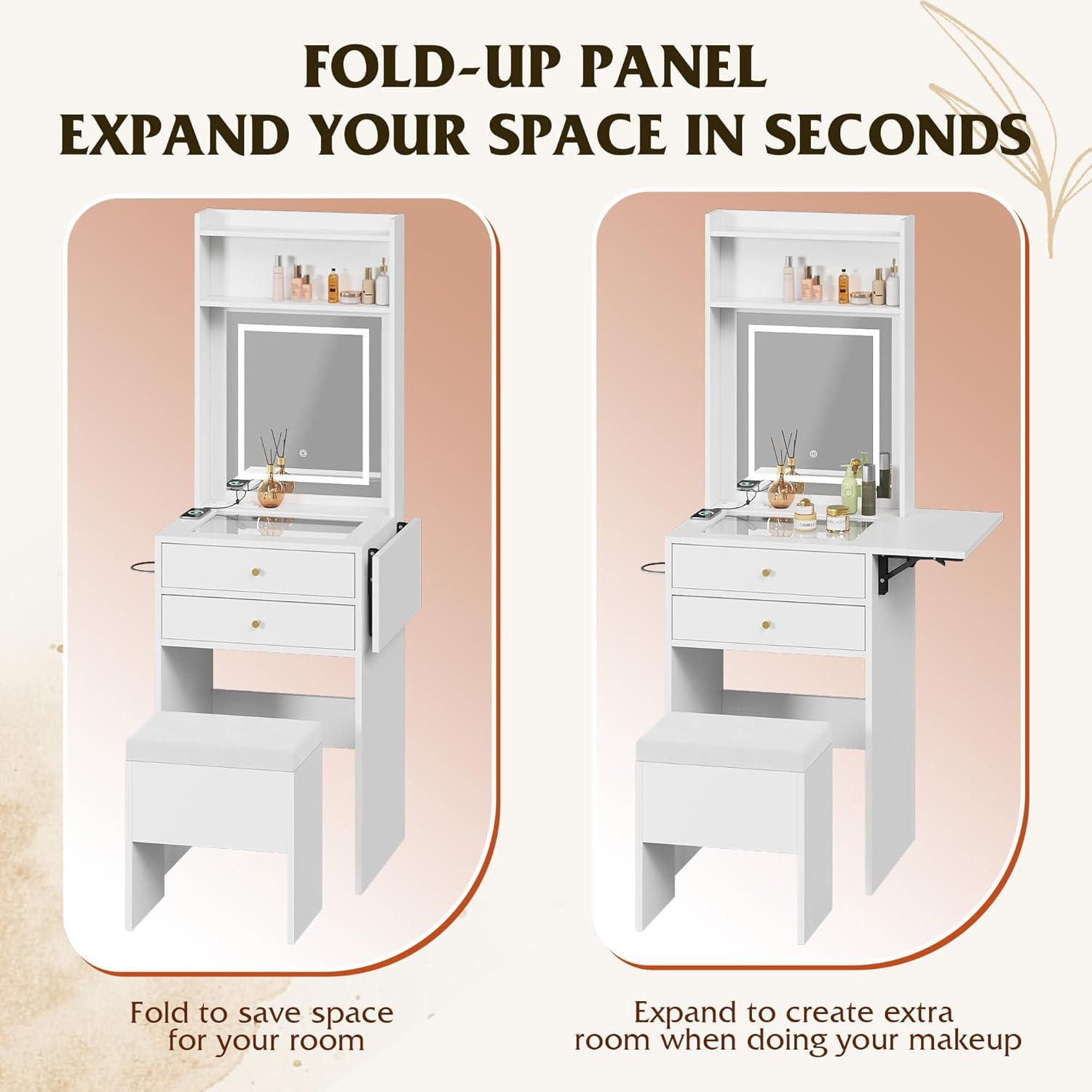 FOLD-UP PANEL
EXPAND YOUR SPACE IN SECONDS

Fold to save space for your room

Expand to create extra room when doing your makeup