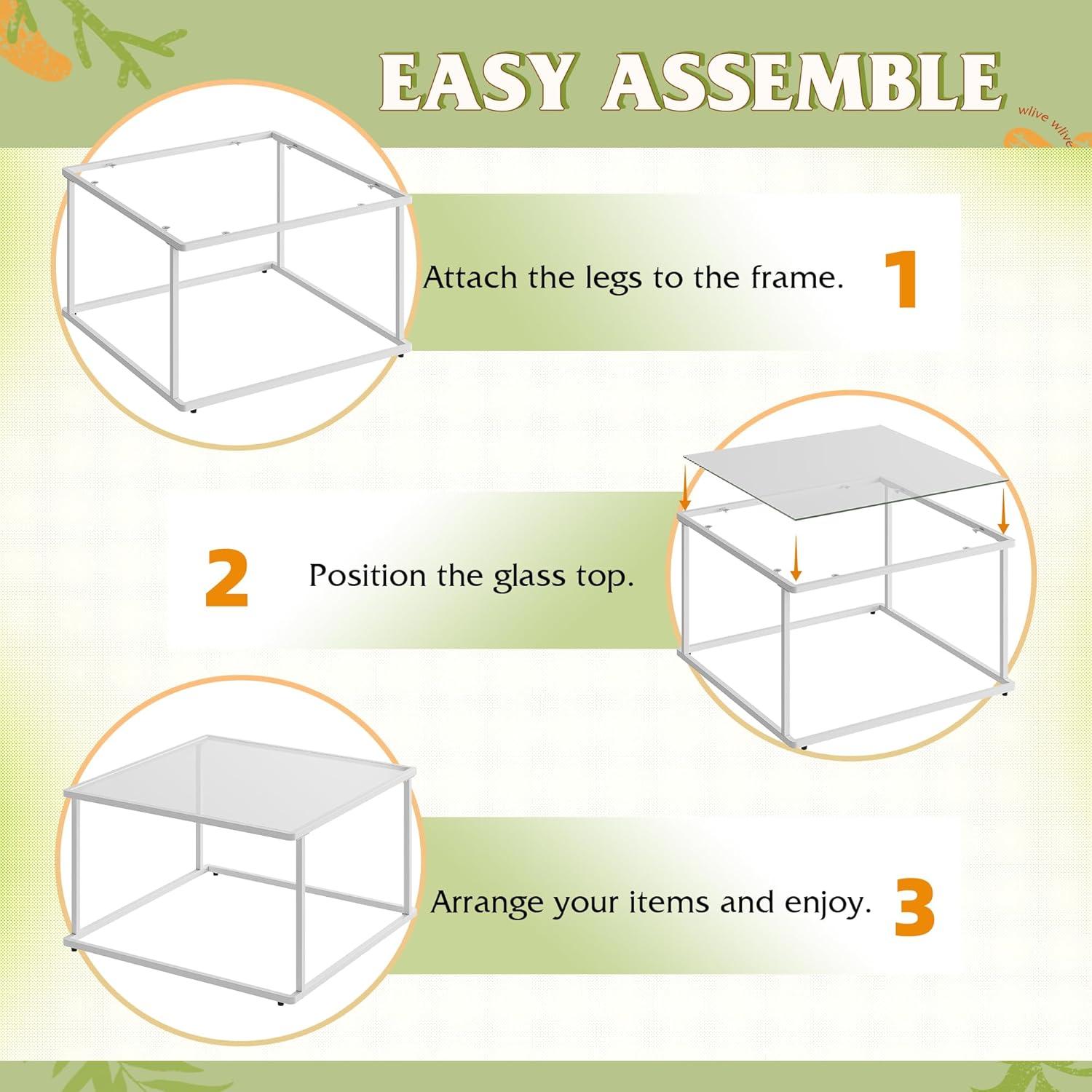 EASY ASSEMBLE

wlive wlive

Attach the legs to the frame. 1

2 Position the glass top.

Arrange your items and enjoy. 3